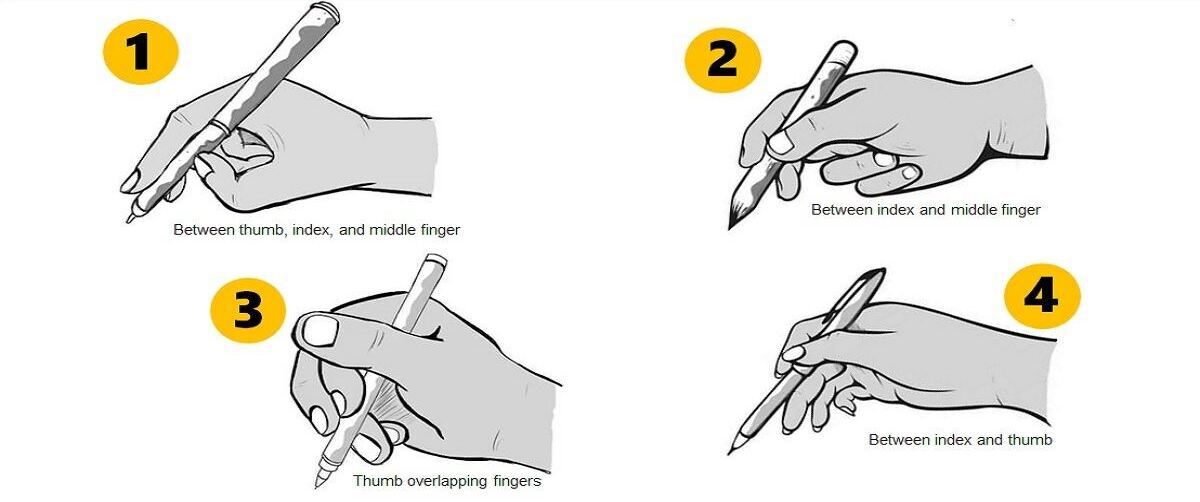 1

Between thumb, index, and middle finger

2

Between index and middle finger

3

Thumb overlapping fingers

4

Between index and thumb