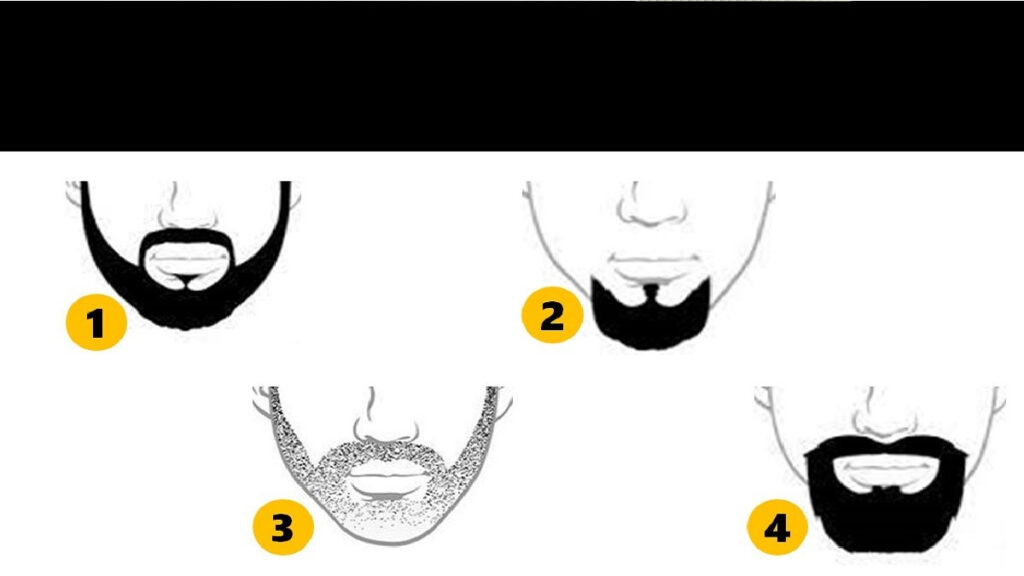 1
2
3
4